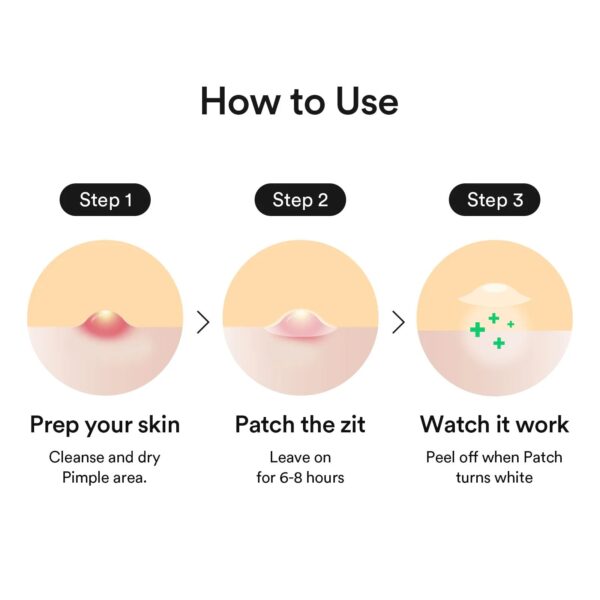 How to Use

Step 1

Prep your skin

Cleanse and dry Pimple area.

Step 2

Patch the zit

Leave on for 6-8 hours

Step 3

Watch it work

Peel off when Patch turns white