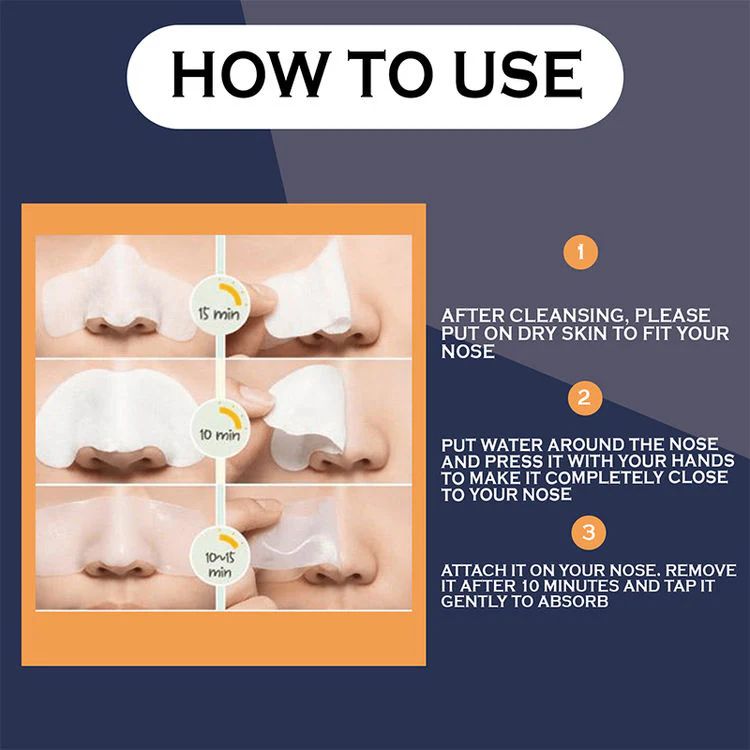 HOW TO USE

15 min

10 min

10~15 min

1

AFTER CLEANSING, PLEASE PUT ON DRY SKIN TO FIT YOUR NOSE

2

PUT WATER AROUND THE NOSE AND PRESS IT WITH YOUR HANDS TO MAKE IT COMPLETELY CLOSE TO YOUR NOSE

3

ATTACH IT ON YOUR NOSE. REMOVE IT AFTER 10 MINUTES AND TAP IT GENTLY TO ABSORB